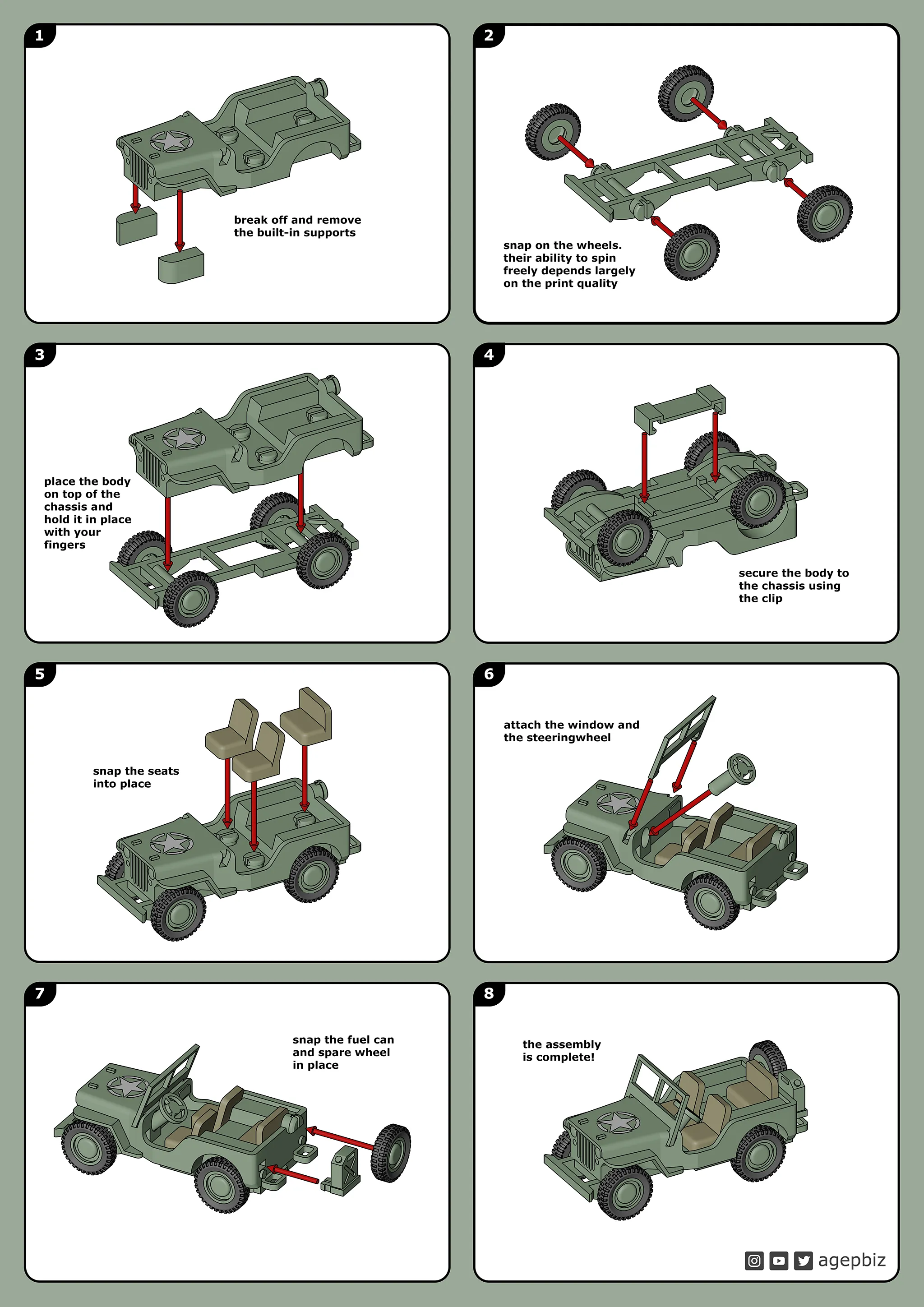 1

break off and remove the built-in supports

2

snap on the wheels. their ability to spin freely depends largely on the print quality

3

place the body on top of the chassis and hold it in place with your fingers

4

secure the body to the chassis using the clip

5

snap the seats into place

6

attach the window and the steeringwheel

7

snap the fuel can and spare wheel in place

8

the assembly is complete!

agepbiz